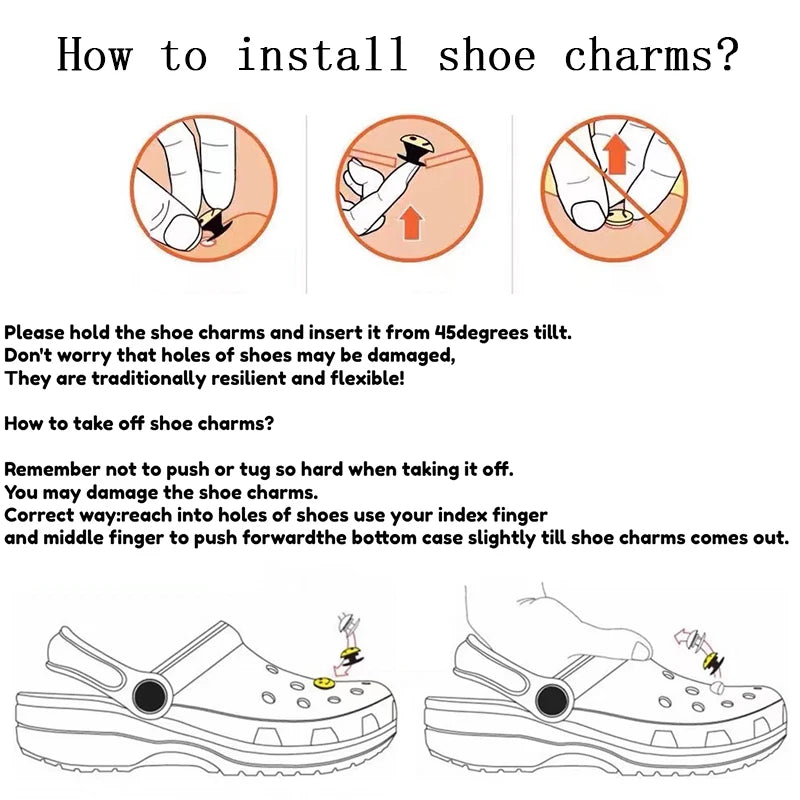 How to install shoe charms?

Please hold the shoe charms and insert it from 45degrees tillt.
Don't worry that holes of shoes may be damaged,
They are traditionally resilient and flexible!

How to take off shoe charms?

Remember not to push or tug so hard when taking it off.
You may damage the shoe charms.
Correct way:reach into holes of shoes use your index finger
and middle finger to push forwardthe bottom case slightly till shoe charms comes out.